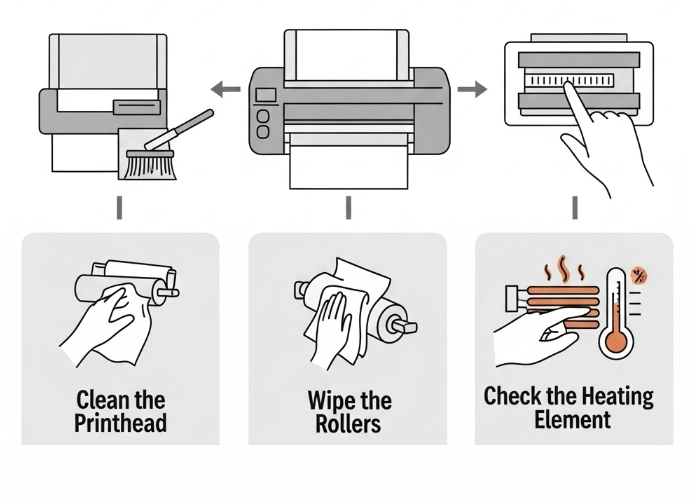 Clean the Printhead

Wipe the Rollers

Check the Heating Element